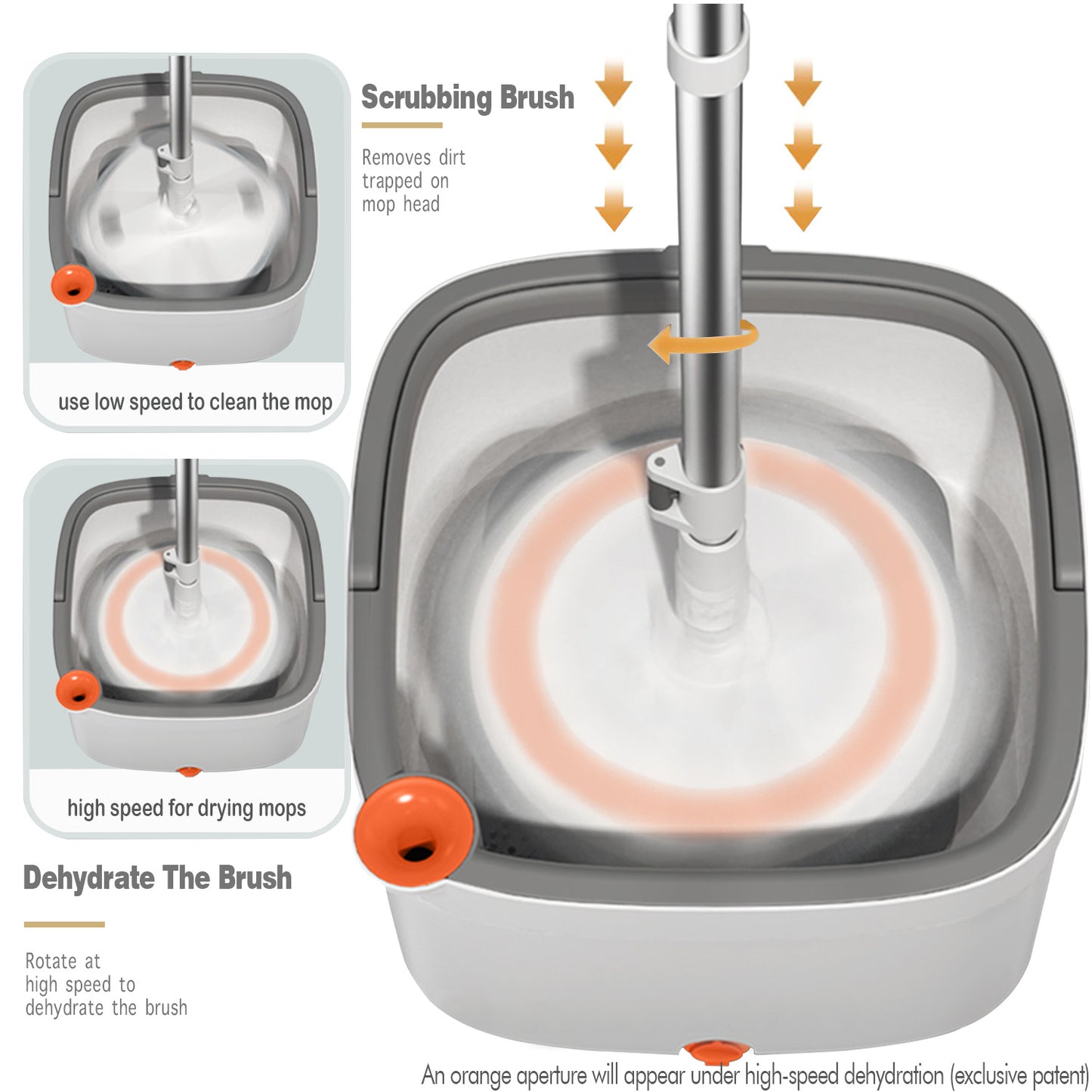 Scrubbing Brush

Removes dirt trapped on mop head

use low speed to clean the mop

high speed for drying mops

Dehydrate The Brush

Rotate at high speed to dehydrate the brush

An orange aperture will appear under high-speed dehydration (exclusive patent)